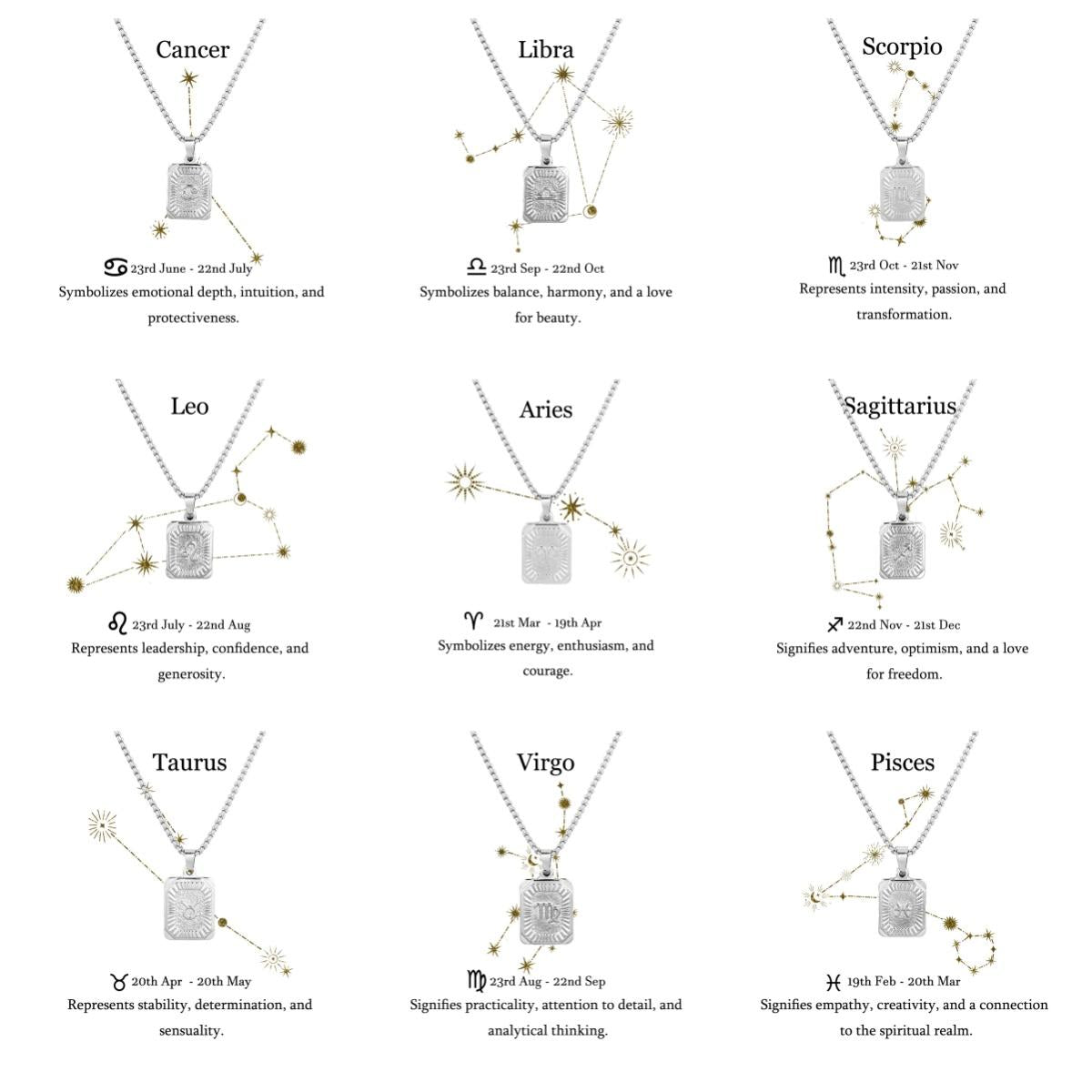 Cancer

♋ 23rd June - 22nd July
Symbolizes emotional depth, intuition, and protectiveness.

Libra

♎ 23rd Sep - 22nd Oct
Symbolizes balance, harmony, and a love for beauty.

Scorpio

♏ 23rd Oct - 21st Nov
Represents intensity, passion, and transformation.

Leo

♌ 23rd July - 22nd Aug
Represents leadership, confidence, and generosity.

Aries

♈ 21st Mar - 19th Apr
Symbolizes energy, enthusiasm, and courage.

Sagittarius

♐ 22nd Nov - 21st Dec
Signifies adventure, optimism, and a love for freedom.

Taurus

♉ 20th Apr - 20th May
Represents stability, determination, and sensuality.

Virgo

♍ 23rd Aug - 22nd Sep
Signifies practicality, attention to detail, and analytical thinking.

Pisces

♓ 19th Feb - 20th Mar
Signifies empathy, creativity, and a connection to the spiritual realm.